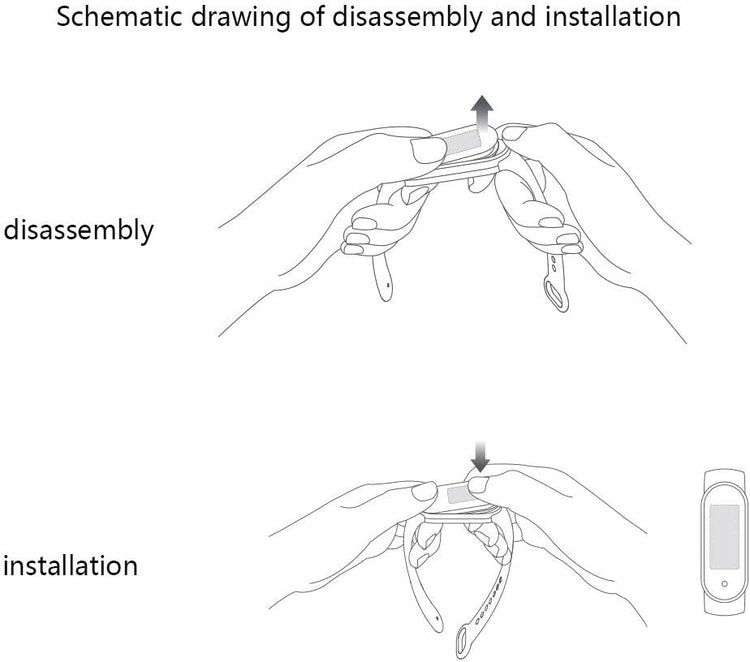 Schematic drawing of disassembly and installation

disassembly

installation